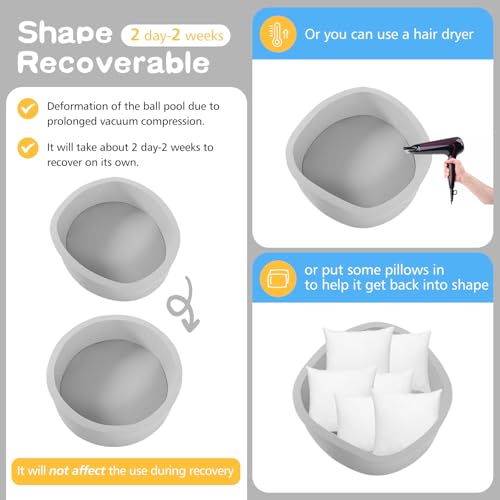 Shape 2 day-2 weeks
Recoverable

Deformation of the ball pool due to prolonged vacuum compression.

It will take about 2 day-2 weeks to recover on its own.

It will not affect the use during recovery

Or you can use a hair dryer

or put some pillows in
to help it get back into shape